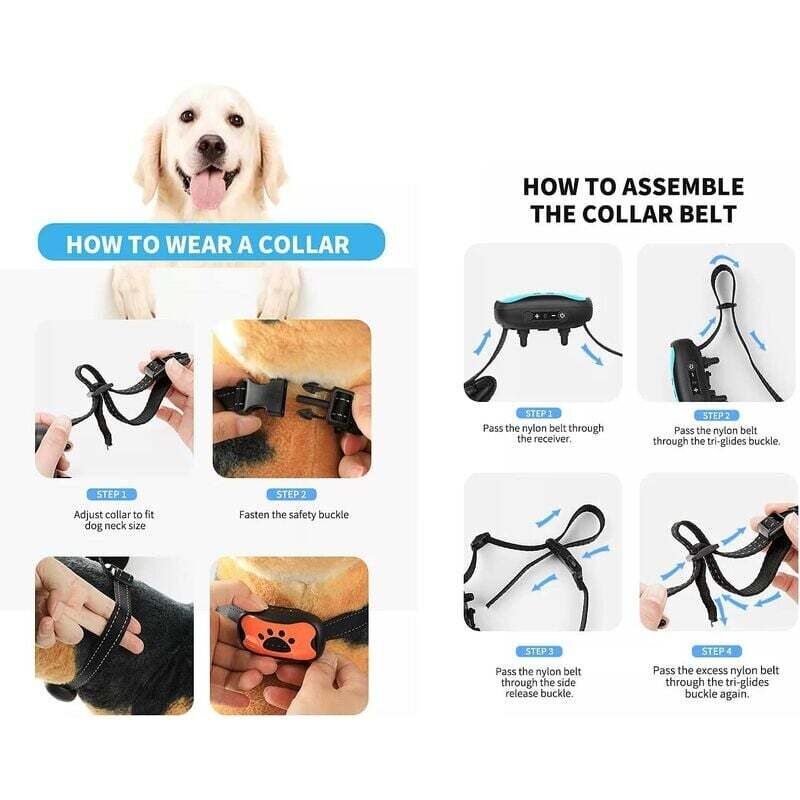 HOW TO WEAR A COLLAR

STEP 1
Adjust collar to fit dog neck size

STEP 2
Fasten the safety buckle

HOW TO ASSEMBLE THE COLLAR BELT

STEP 1
Pass the nylon belt through the receiver.

STEP 2
Pass the nylon belt through the tri-glides buckle.

STEP 3
Pass the nylon belt through the side release buckle.

STEP 4
Pass the excess nylon belt through the tri-glides buckle again.