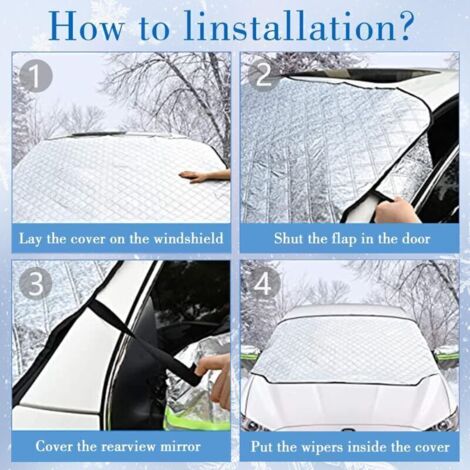 How to linstallation?

1

Lay the cover on the windshield

2

Shut the flap in the door

3

Cover the rearview mirror

4

Put the wipers inside the cover