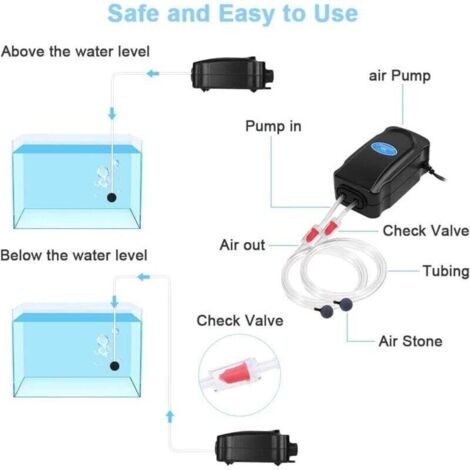 Safe and Easy to Use

Above the water level

air Pump

Pump in

Check Valve

Air out

Tubing

Below the water level

Check Valve

Air Stone