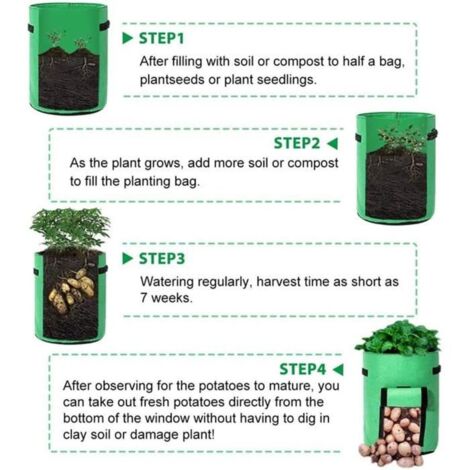 STEP1
After filling with soil or compost to half a bag, plantseeds or plant seedlings.

STEP2
As the plant grows, add more soil or compost to fill the planting bag.

STEP3
Watering regularly, harvest time as short as 7 weeks.

STEP4
After observing for the potatoes to mature, you can take out fresh potatoes directly from the bottom of the window without having to dig in clay soil or damage plant!