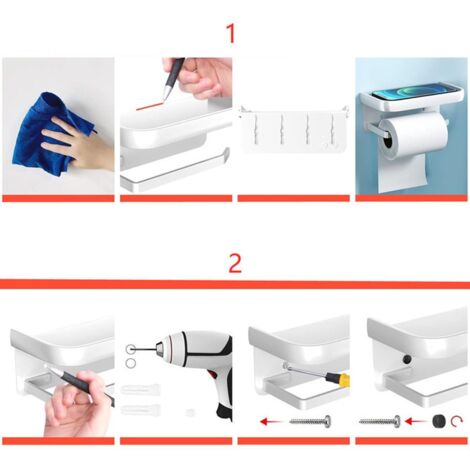 1

2