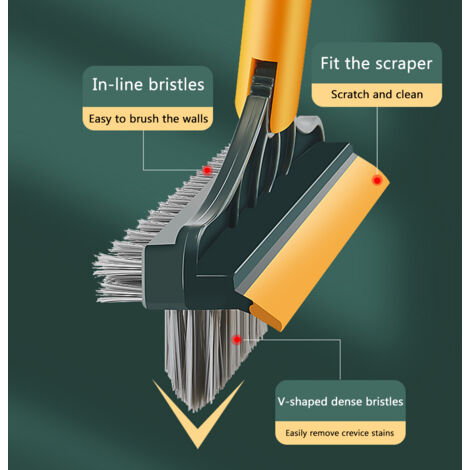 In-line bristles

Easy to brush the walls

Fit the scraper

Scratch and clean

V-shaped dense bristles

Easily remove crevice stains