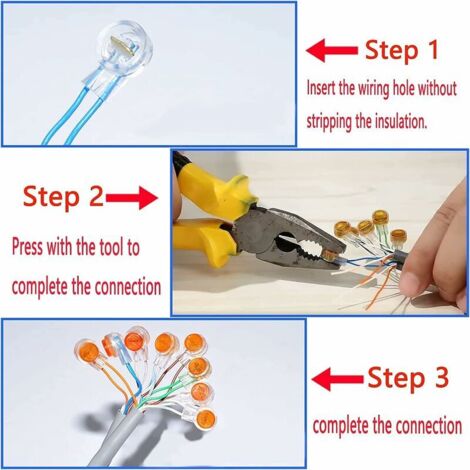 Step 1

Insert the wiring hole without stripping the insulation.

Step 2

Press with the tool to complete the connection

Step 3

complete the connection