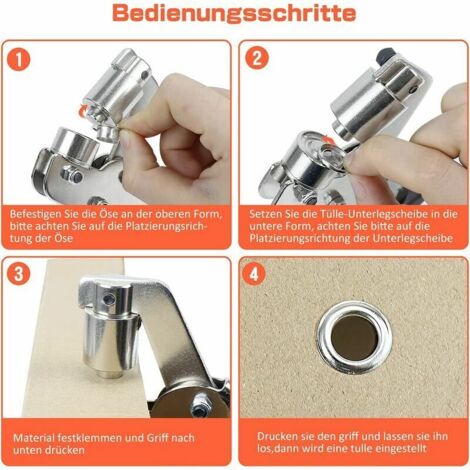 Bedienungsschritte

1

Befestigen Sie die Öse an der oberen Form, bitte achten Sie auf die Platzierungsrichtung der Öse

2

Setzen Sie die Tülle-Unterlegscheibe in die untere Form, achten Sie bitte auf die Platzierungsrichtung der Unterlegscheibe

3

Material festklemmen und Griff nach unten drücken

4

Drucken sie den griff und lassen sie ihn los,dann wird eine tulle eingestellt