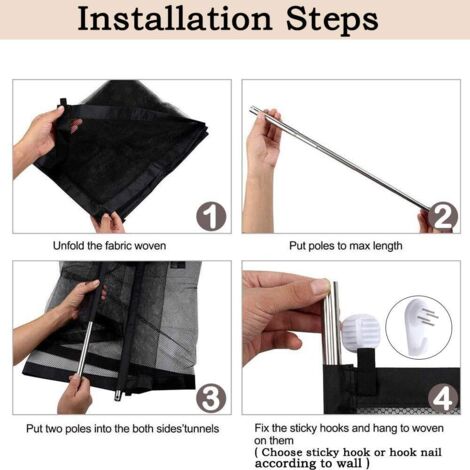 Installation Steps

1

Unfold the fabric woven

2

Put poles to max length

3

Put two poles into the both sides'tunnels

4

Fix the sticky hooks and hang to woven on them
( Choose sticky hook or hook nail according to wall )