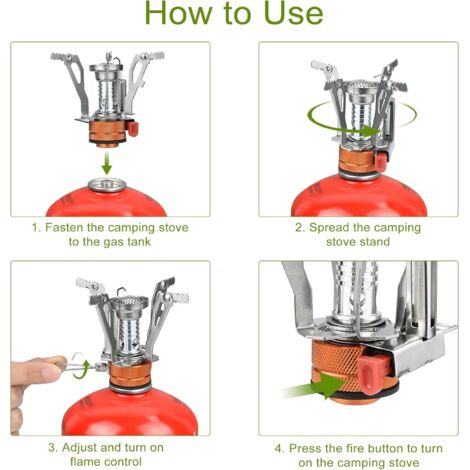 How to Use

1. Fasten the camping stove to the gas tank

2. Spread the camping stove stand

3. Adjust and turn on flame control

4. Press the fire button to turn on the camping stove