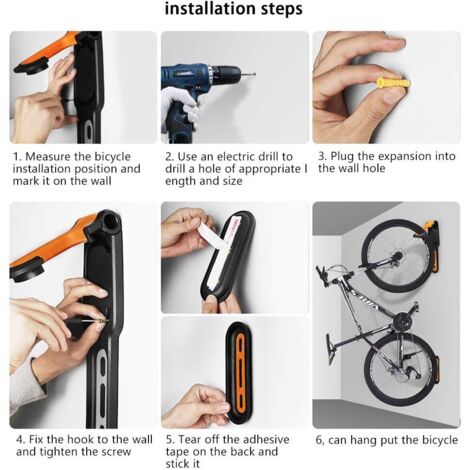 installation steps

1. Measure the bicycle installation position and mark it on the wall

2. Use an electric drill to drill a hole of appropriate l ength and size

3. Plug the expansion into the wall hole

4. Fix the hook to the wall and tighten the screw

5. Tear off the adhesive tape on the back and stick it

6, can hang put the bicycle