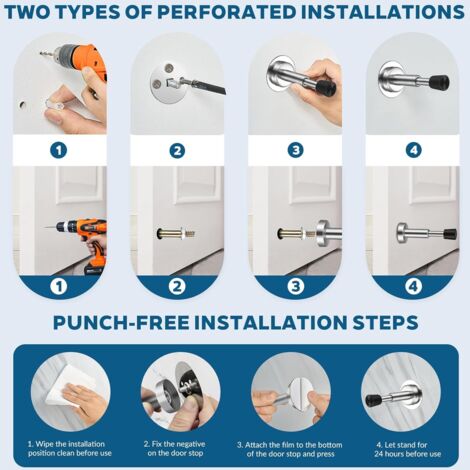 TWO TYPES OF PERFORATED INSTALLATIONS

1

2

3

4

1

2

3

4

PUNCH-FREE INSTALLATION STEPS

1. Wipe the installation position clean before use

2. Fix the negative on the door stop

3. Attach the film to the bottom of the door stop and press

4. Let stand for 24 hours before use