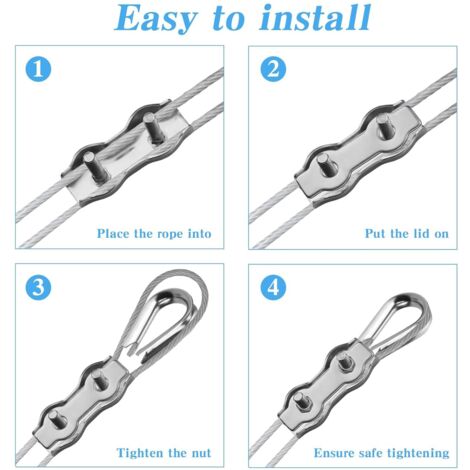 Easy to install

1

Place the rope into

2

Put the lid on

3

Tighten the nut

4

Ensure safe tightening