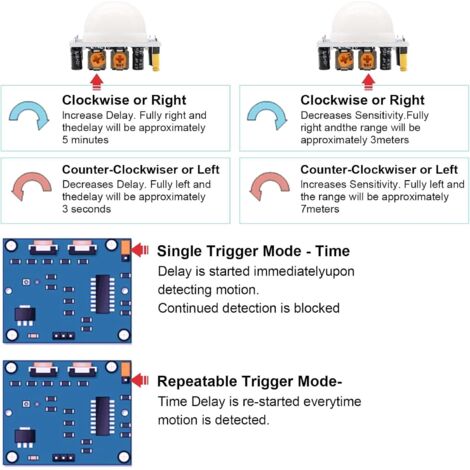 Clockwise or Right
Increase Delay. Fully right and thedelay will be approximately 5 minutes

Counter-Clockwiser or Left
Decreases Delay. Fully left and thedelay will be approximately 3 seconds

Clockwise or Right
Decreases Sensitivity.Fully right andthe range will be approximately 3meters

Counter-Clockwiser or Left
Increases Sensitivity. Fully left and the range will be approximately 7meters

Single Trigger Mode - Time
Delay is started immediatelyupon detecting motion.
Continued detection is blocked

Repeatable Trigger Mode-
Time Delay is re-started everytime motion is detected.