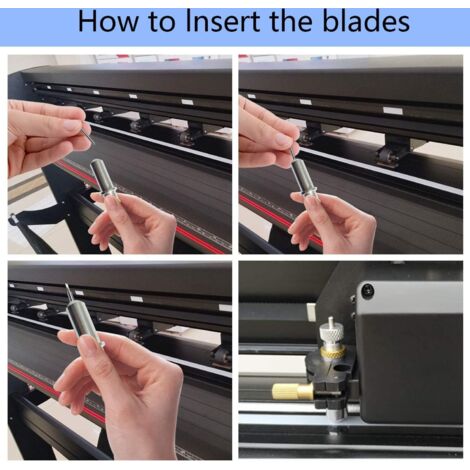 How to Insert the blades