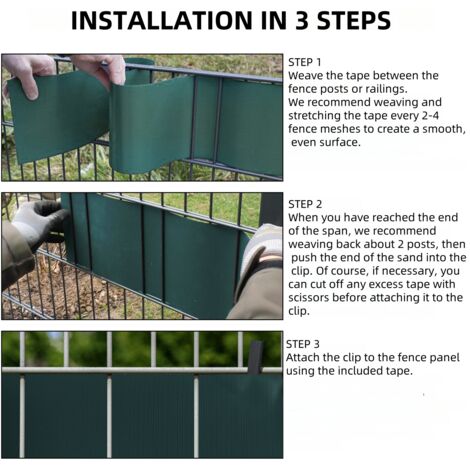 INSTALLATION IN 3 STEPS

STEP 1
Weave the tape between the fence posts or railings.
We recommend weaving and stretching the tape every 2-4 fence meshes to create a smooth, even surface.

STEP 2
When you have reached the end of the span, we recommend weaving back about 2 posts, then push the end of the sand into the clip. Of course, if necessary, you can cut off any excess tape with scissors before attaching it to the clip.

STEP 3
Attach the clip to the fence panel using the included tape.