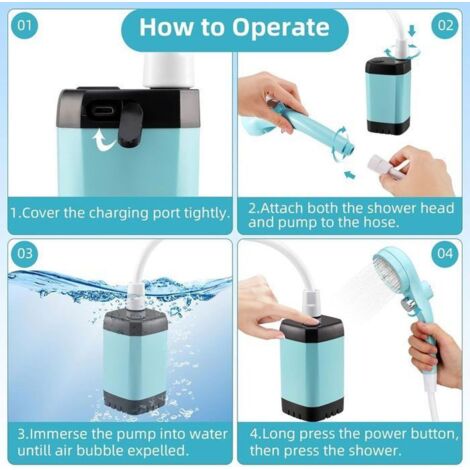 How to Operate

01

1.Cover the charging port tightly.

02

2.Attach both the shower head and pump to the hose.

03

3.Immerse the pump into water untill air bubble expelled.

04

4.Long press the power button, then press the shower.