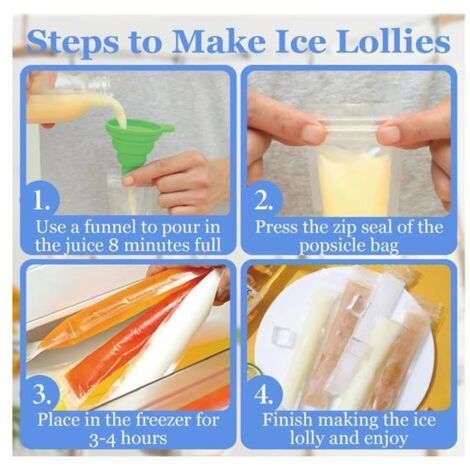 Steps to Make Ice Lollies

1.
Use a funnel to pour in the juice 8 minutes full

2.
Press the zip seal of the popsicle bag

3.
Place in the freezer for 3-4 hours

4.
Finish making the ice lolly and enjoy