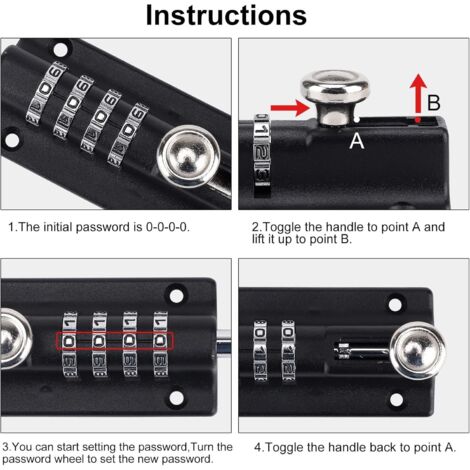 Instructions

B

A

1.The initial password is 0-0-0-0.

2.Toggle the handle to point A and lift it up to point B.

3.You can start setting the password,Turn the password wheel to set the new password.

4.Toggle the handle back to point A.