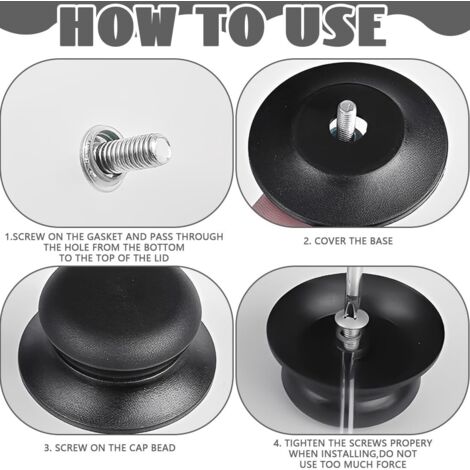 HOW TO USE

1.SCREW ON THE GASKET AND PASS THROUGH THE HOLE FROM THE BOTTOM TO THE TOP OF THE LID

2. COVER THE BASE

3. SCREW ON THE CAP BEAD

4. TIGHTEN THE SCREWS PROPERY WHEN INSTALLING,DO NOT USE TOO MUCH FORCE