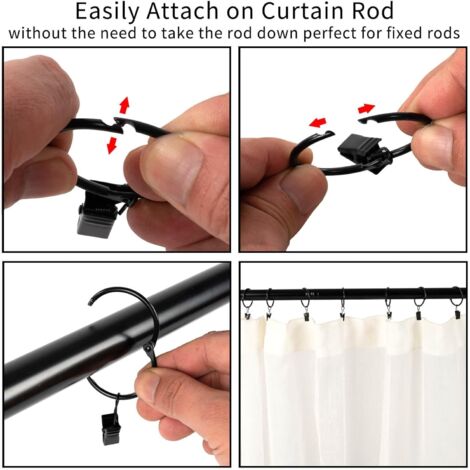 Easily Attach on Curtain Rod
without the need to take the rod down perfect for fixed rods