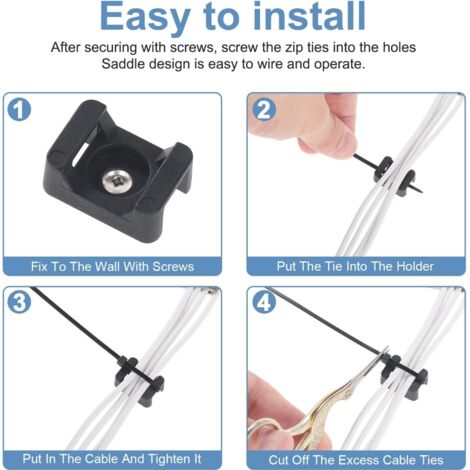 Easy to install

After securing with screws, screw the zip ties into the holes
Saddle design is easy to wire and operate.

1
Fix To The Wall With Screws

2
Put The Tie Into The Holder

3
Put In The Cable And Tighten It

4
Cut Off The Excess Cable Ties