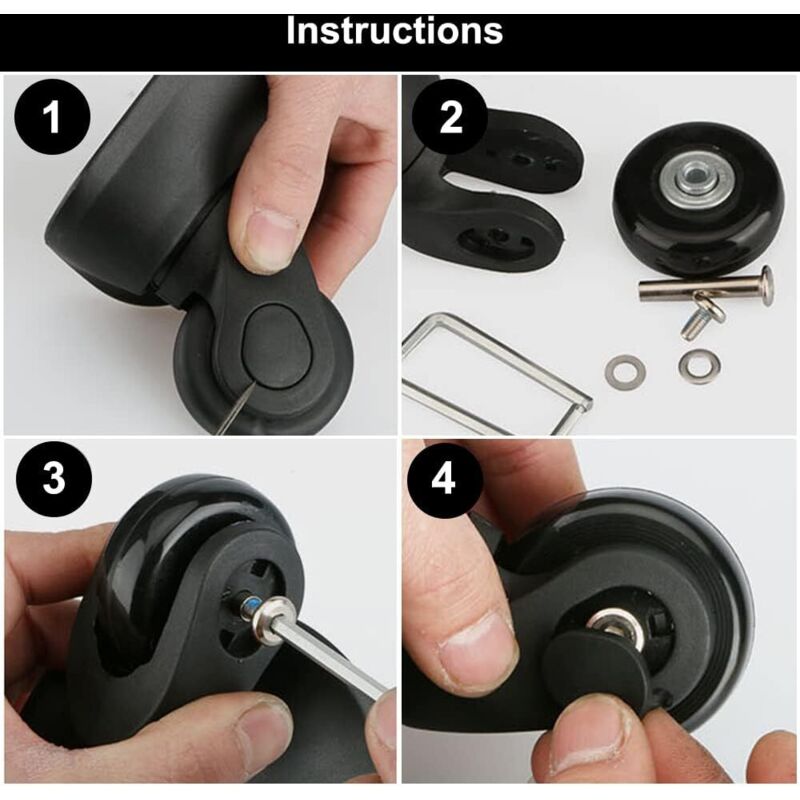 Instructions

1

2

3

4