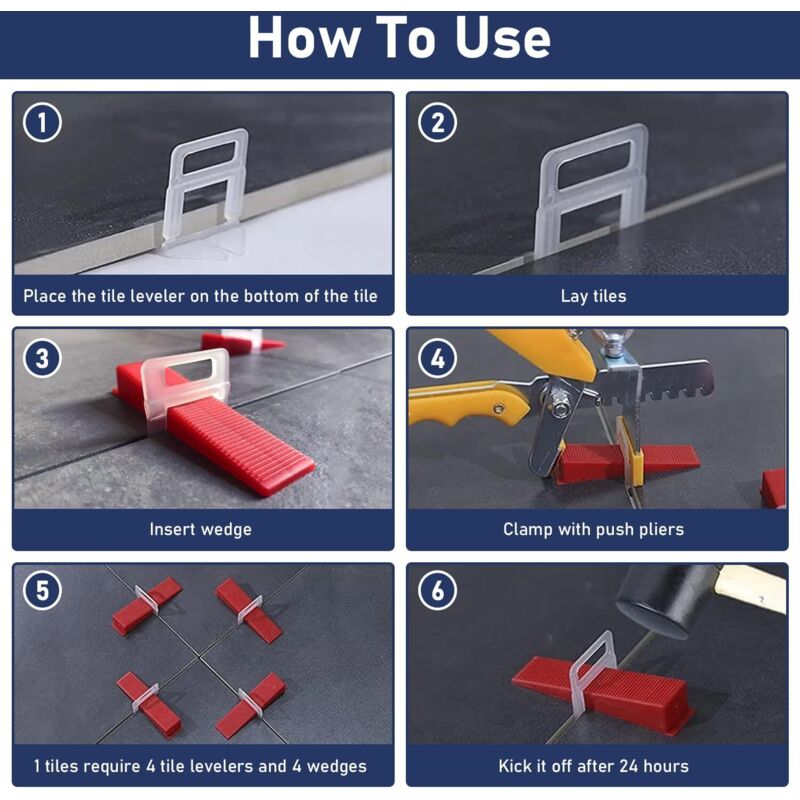 How To Use

1
Place the tile leveler on the bottom of the tile

2
Lay tiles

3
Insert wedge

4
Clamp with push pliers

5
1 tiles require 4 tile levelers and 4 wedges

6
Kick it off after 24 hours