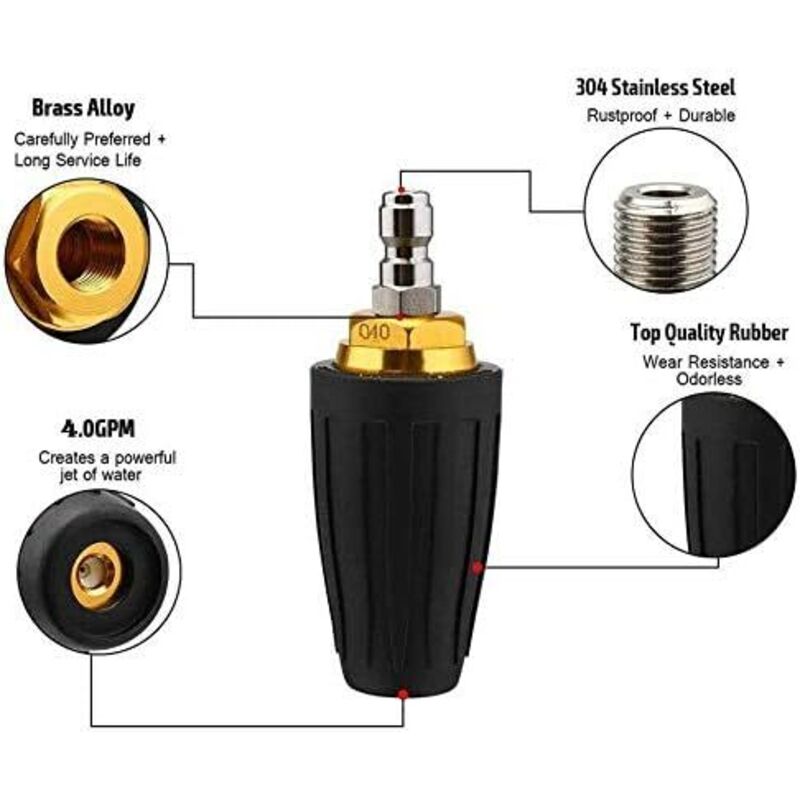 Brass Alloy
Carefully Preferred + Long Service Life

304 Stainless Steel
Rustproof + Durable

040

Top Quality Rubber
Wear Resistance + Odorless

4.0GPM
Creates a powerful jet of water