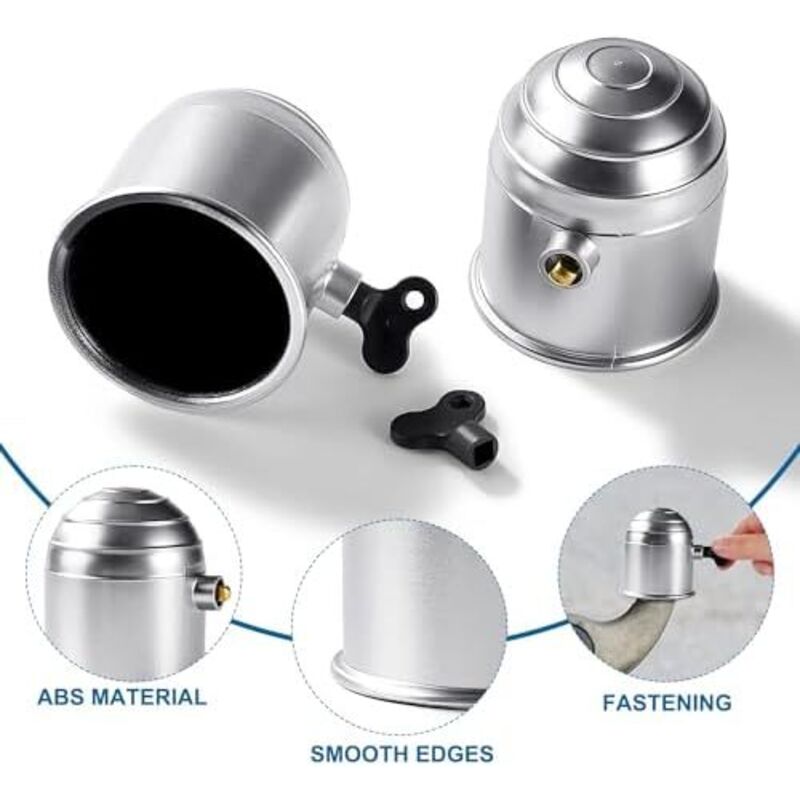 ABS MATERIAL

SMOOTH EDGES

FASTENING