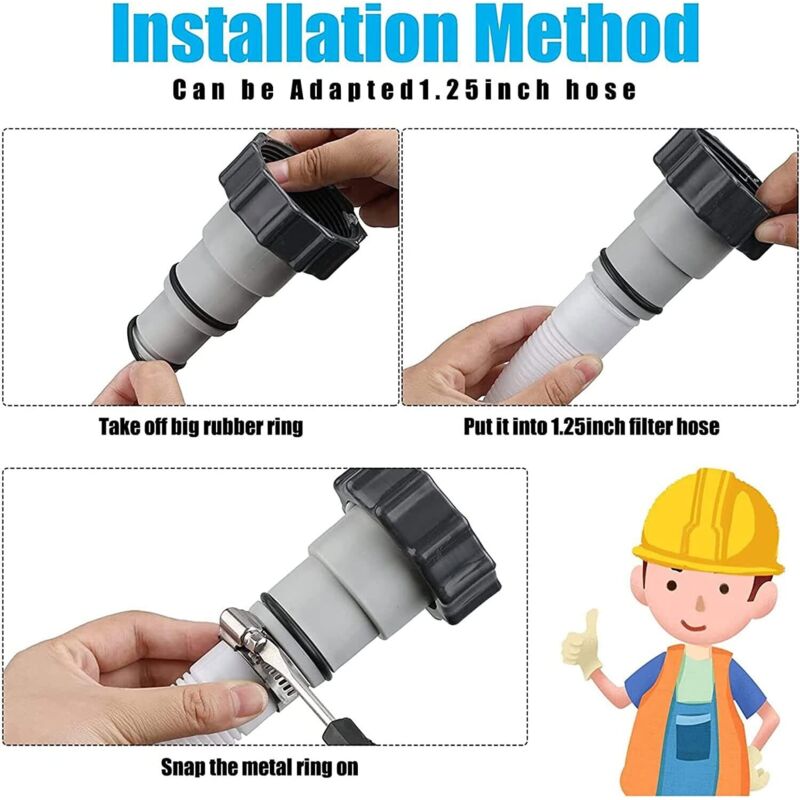 Installation Method

Can be Adapted1.25inch hose

Take off big rubber ring

Put it into 1.25inch filter hose

Snap the metal ring on