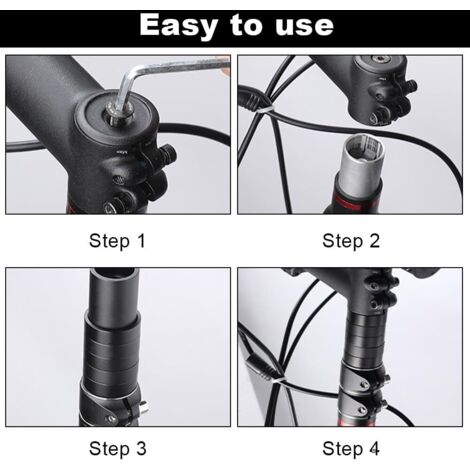 Easy to use

Step 1

Step 2

Step 3

Step 4