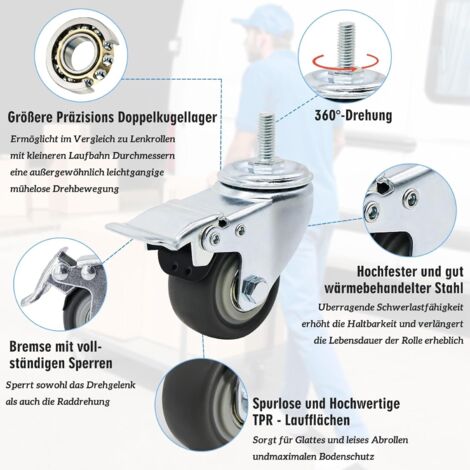 Größere Präzisions Doppelkugellager

Ermöglicht im Vergleich zu Lenkrollen mit kleineren Laufbahn Durchmessern eine außergewöhnlich leichtgangige mühelose Drehbewegung

360°-Drehung

Hochfester und gut wärmebehandelter Stahl

Uberragende Schwerlastfähigkeit erhöht die Haltbarkeit und verlängert die Lebensdauer der Rolle erheblich

Bremse mit vollständigen Sperren

Sperrt sowohl das Drehgelenk als auch die Raddrehung

Spurlose und Hochwertige TPR - Laufflächen

Sorgt für Glattes und leises Abrollen undmaximalen Bodenschutz