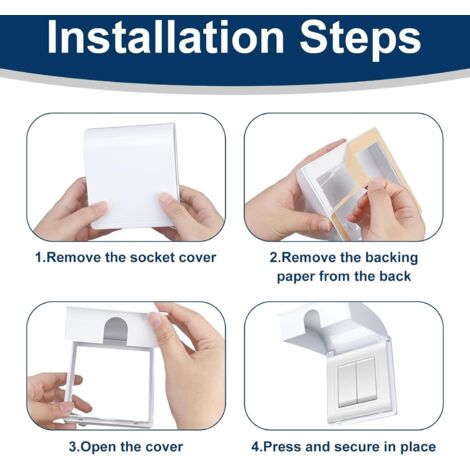 Installation Steps

1.Remove the socket cover

2.Remove the backing paper from the back

3.Open the cover

4.Press and secure in place