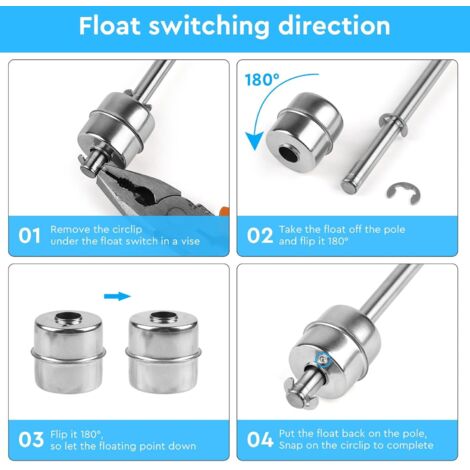 Float switching direction

01 Remove the circlip under the float switch in a vise

180°

02 Take the float off the pole and flip it 180°

03 Flip it 180°, so let the floating point down

04 Put the float back on the pole, Snap on the circlip to complete