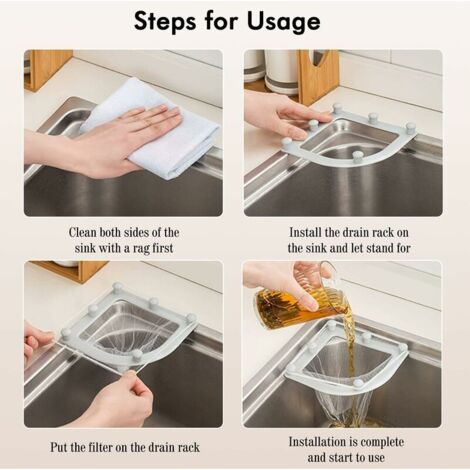 Steps for Usage

Clean both sides of the sink with a rag first

Install the drain rack on the sink and let stand for

Put the filter on the drain rack

Installation is complete and start to use