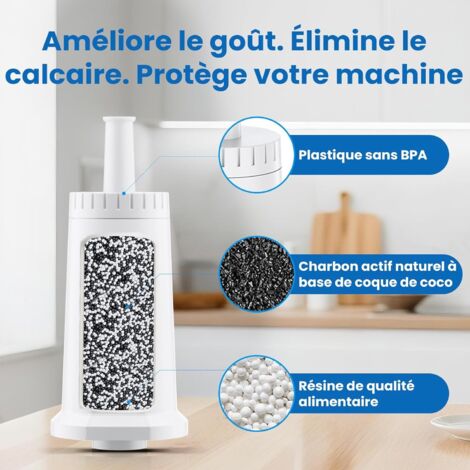 Améliore le goût. Élimine le calcaire. Protège votre machine

Plastique sans BPA

Charbon actif naturel à base de coque de coco

Résine de qualité alimentaire