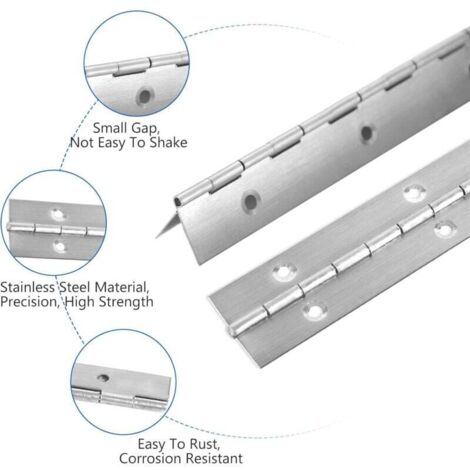 Small Gap,
Not Easy To Shake

Stainless Steel Material,
Precision, High Strength

Easy To Rust,
Corrosion Resistant