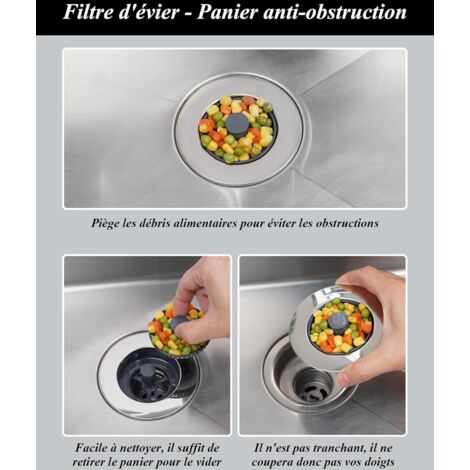 Filtre d'évier - Panier anti-obstruction

Piège les débris alimentaires pour éviter les obstructions

Facile à nettoyer, il suffit de retirer le panier pour le vider

Il n'est pas tranchant, il ne coupera donc pas vos doigts