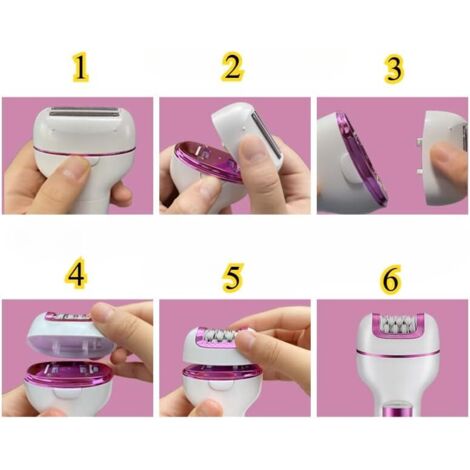 1

2

3

4

5

6