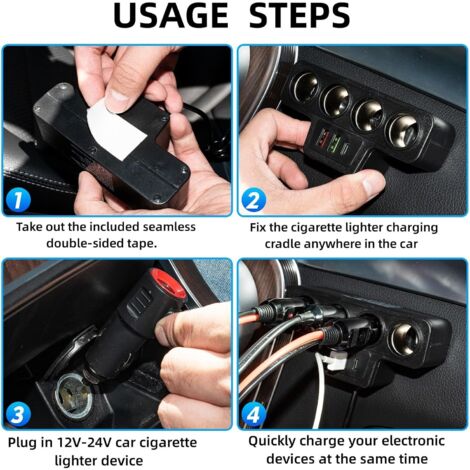 USAGE STEPS

1

Take out the included seamless double-sided tape.

2

Fix the cigarette lighter charging cradle anywhere in the car

3

Plug in 12V-24V car cigarette lighter device

4

Quickly charge your electronic devices at the same time