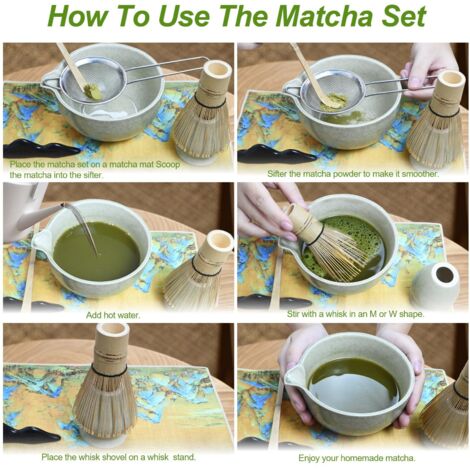 How To Use The Matcha Set

Place the matcha set on a matcha mat Scoop the matcha into the sifter.

Sifter the matcha powder to make it smoother.

Add hot water.

Stir with a whisk in an M or W shape.

Place the whisk shovel on a whisk stand.

Enjoy your homemade matcha.