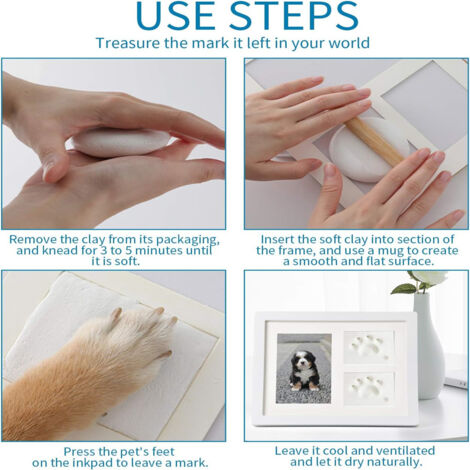 USE STEPS
Treasure the mark it left in your world

Remove the clay from its packaging, and knead for 3 to 5 minutes until it is soft.

Insert the soft clay into section of the frame, and use a mug to create a smooth and flat surface.

Press the pet's feet on the inkpad to leave a mark.

Leave it cool and ventilated and let it dry naturally.