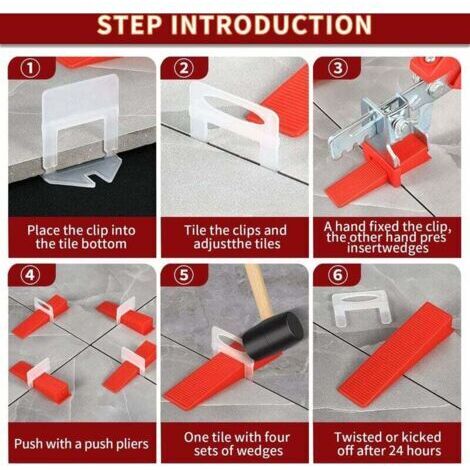 STEP INTRODUCTION

1
Place the clip into the tile bottom

2
Tile the clips and adjustthe tiles

3
A hand fixed the clip, the other hand pres insertwedges

4
Push with a push pliers

5
One tile with four sets of wedges

6
Twisted or kicked off after 24 hours