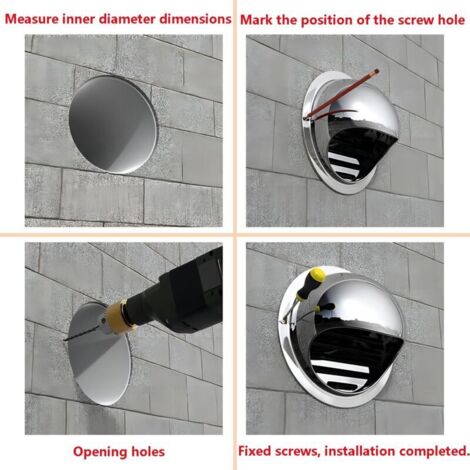 Measure inner diameter dimensions

Mark the position of the screw hole

Opening holes

Fixed screws, installation completed.