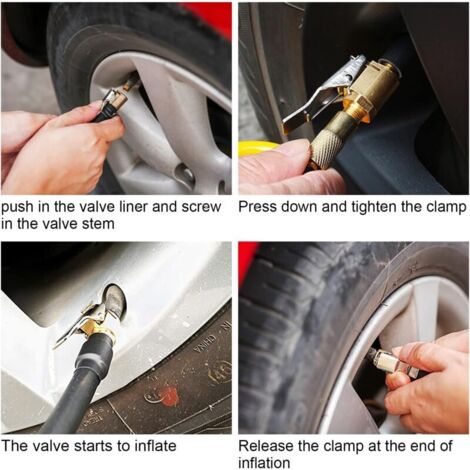 push in the valve liner and screw in the valve stem

Press down and tighten the clamp

CHINA

The valve starts to inflate

Release the clamp at the end of inflation