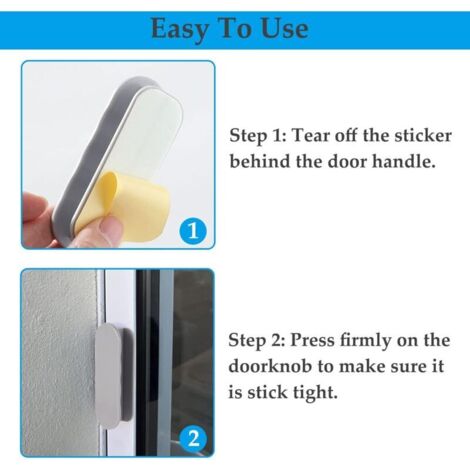 Easy To Use

1

Step 1: Tear off the sticker behind the door handle.

2

Step 2: Press firmly on the doorknob to make sure it is stick tight.