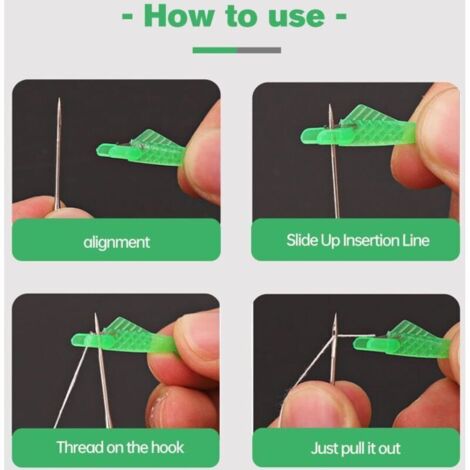 - How to use -

alignment

Slide Up Insertion Line

Thread on the hook

Just pull it out