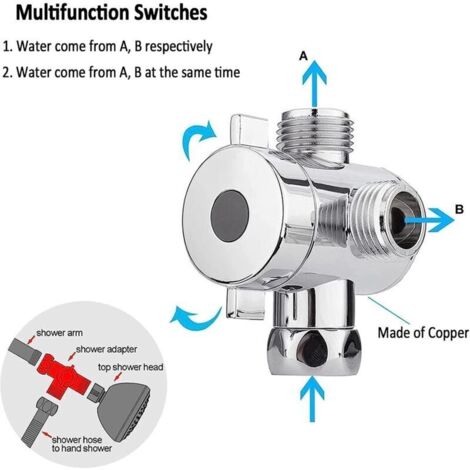 Multifunction Switches

1. Water come from A, B respectively

2. Water come from A, B at the same time

A

B

Made of Copper

shower arm

shower adapter

top shower head

shower hose to hand shower