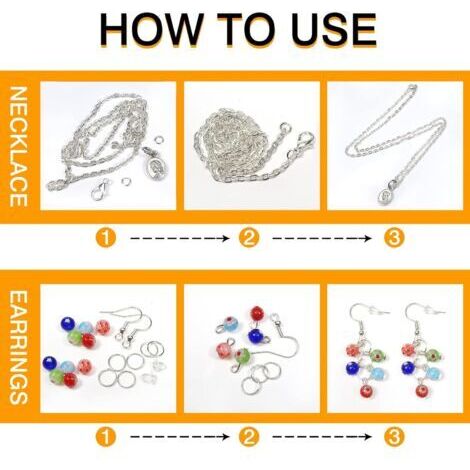 HOW TO USE

NECKLACE

1 2 3

EARRINGS

1 2 3