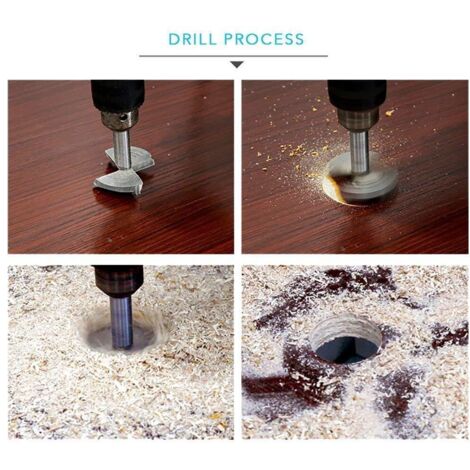 DRILL PROCESS