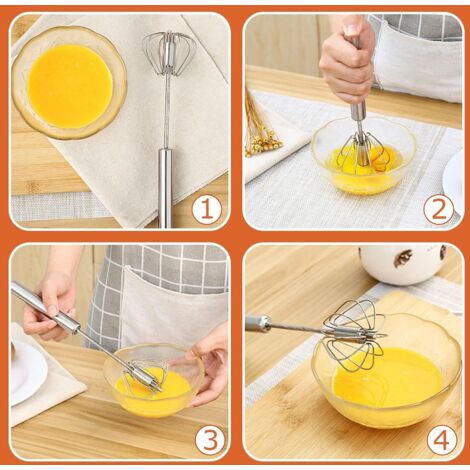 1

2

3

4