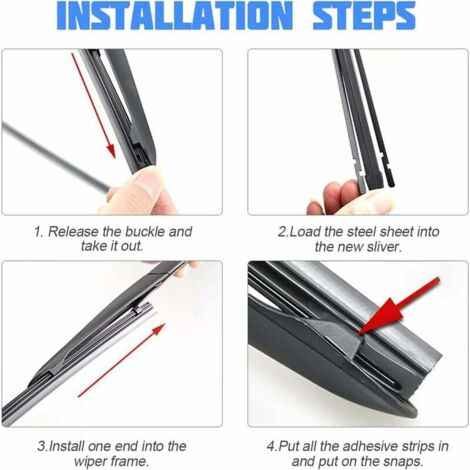 INSTALLATION STEPS

1. Release the buckle and take it out.

2.Load the steel sheet into the new sliver.

3.Install one end into the wiper frame.

4.Put all the adhesive strips in and put on the snaps.