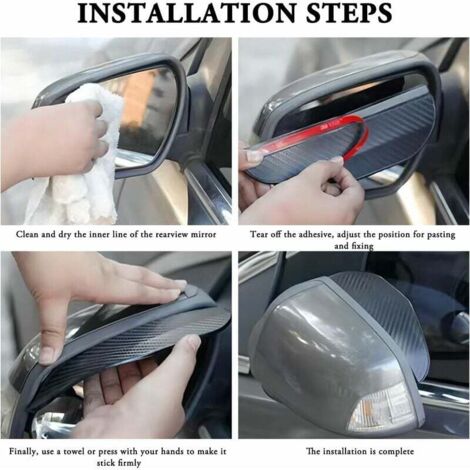 INSTALLATION STEPS

Clean and dry the inner line of the rearview mirror

Tear off the adhesive, adjust the position for pasting and fixing

Finally, use a towel or press with your hands to make it stick firmly

The installation is complete